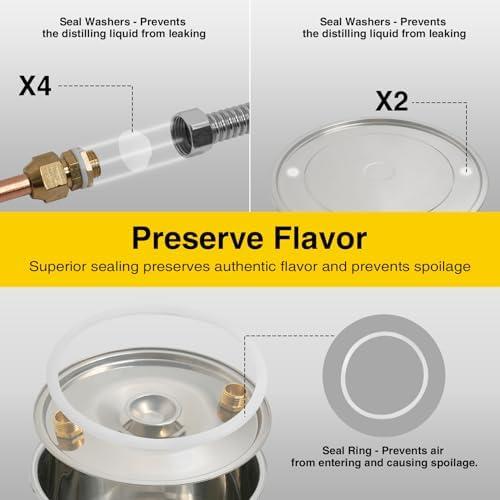 Seal Washers - Prevents the distilling liquid from leaking

X4

Seal Washers - Prevents the distilling liquid from leaking

X2

Preserve Flavor

Superior sealing preserves authentic flavor and prevents spoilage

Seal Ring - Prevents air from entering and causing spoilage.